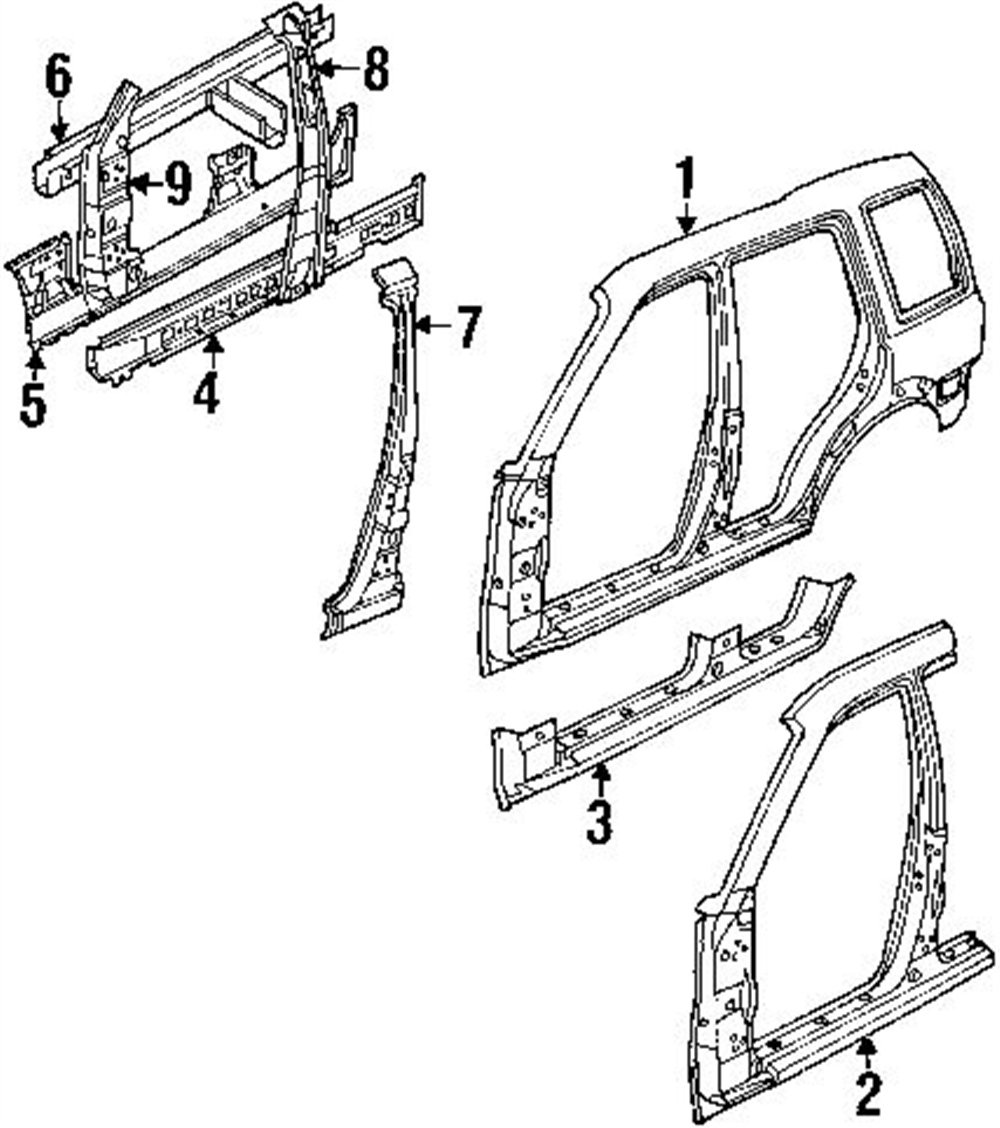 6
8
9
1
7
5
4
3
2