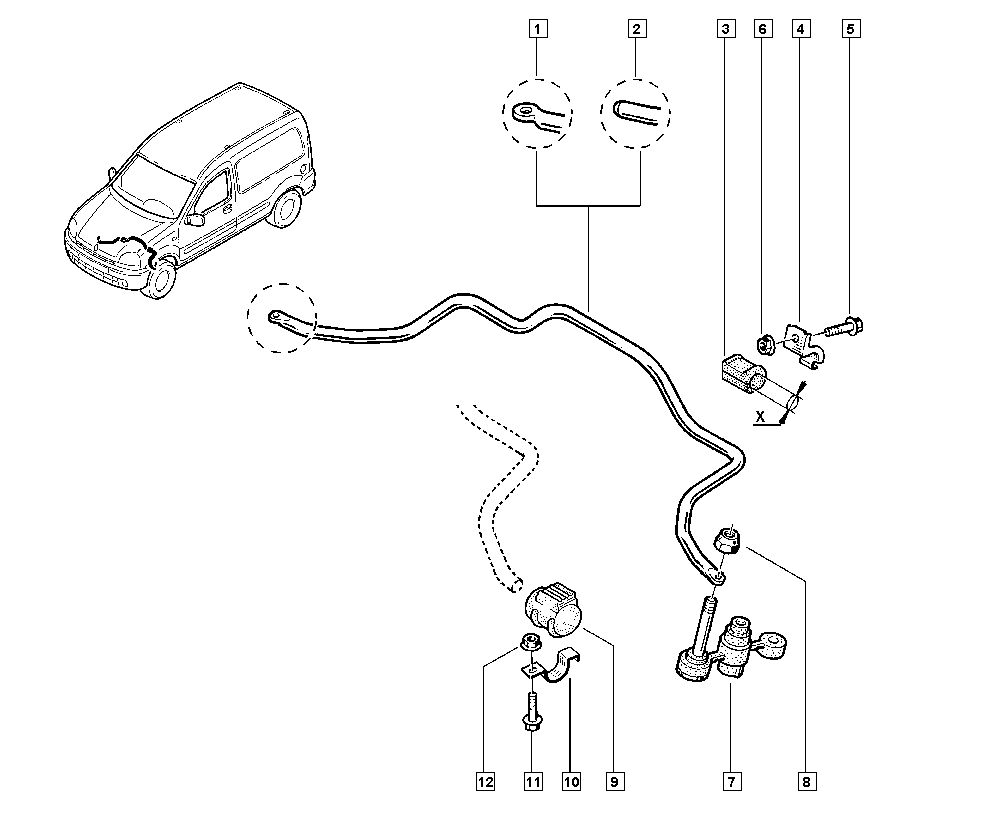 1
2
3
6
4
5
X
12
11
10
9
7
8