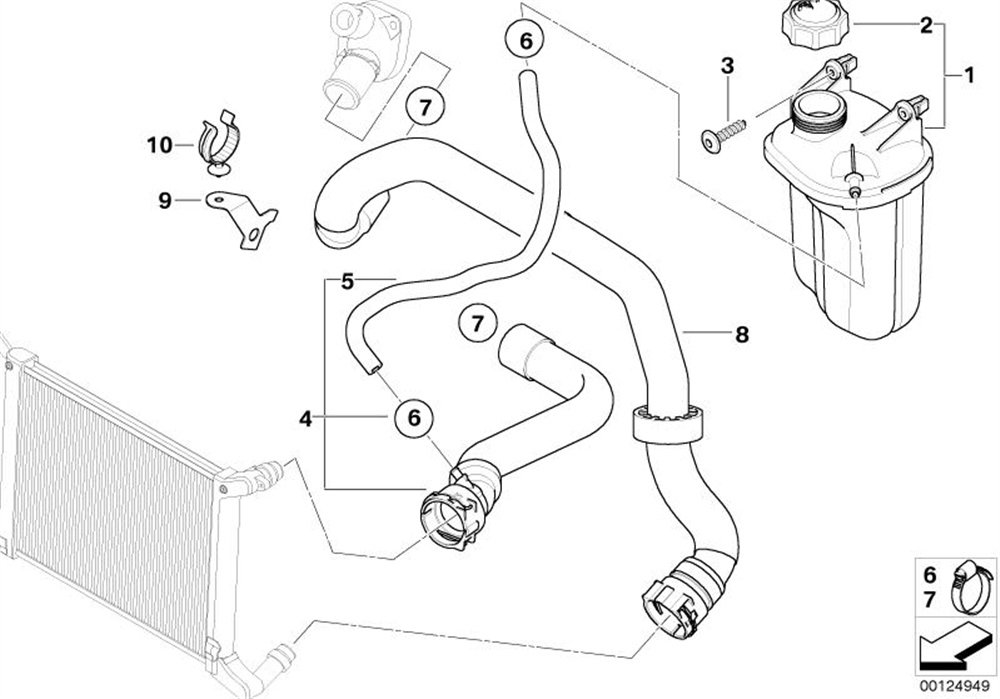 6
2
3
1
7
10
9
5
7
8
4
6
6
7
00124949