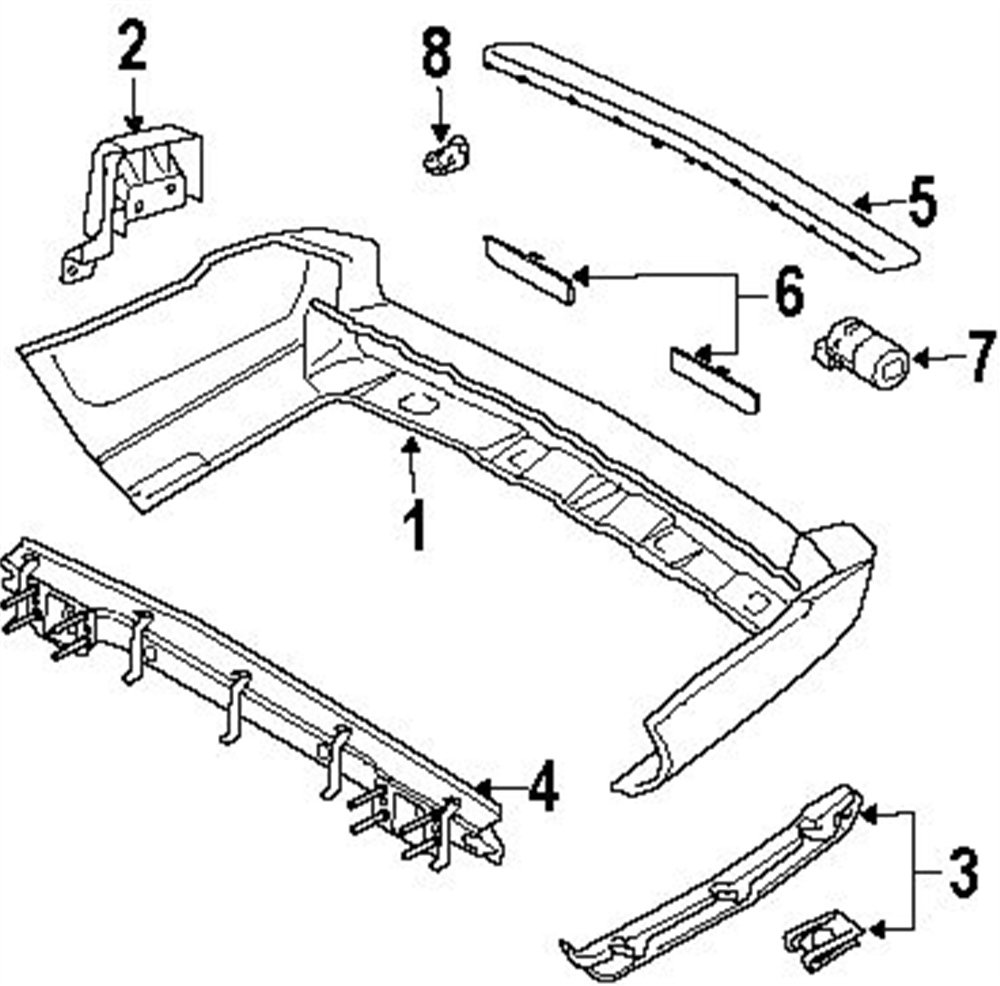 2
8
5
6
7
1
4
3