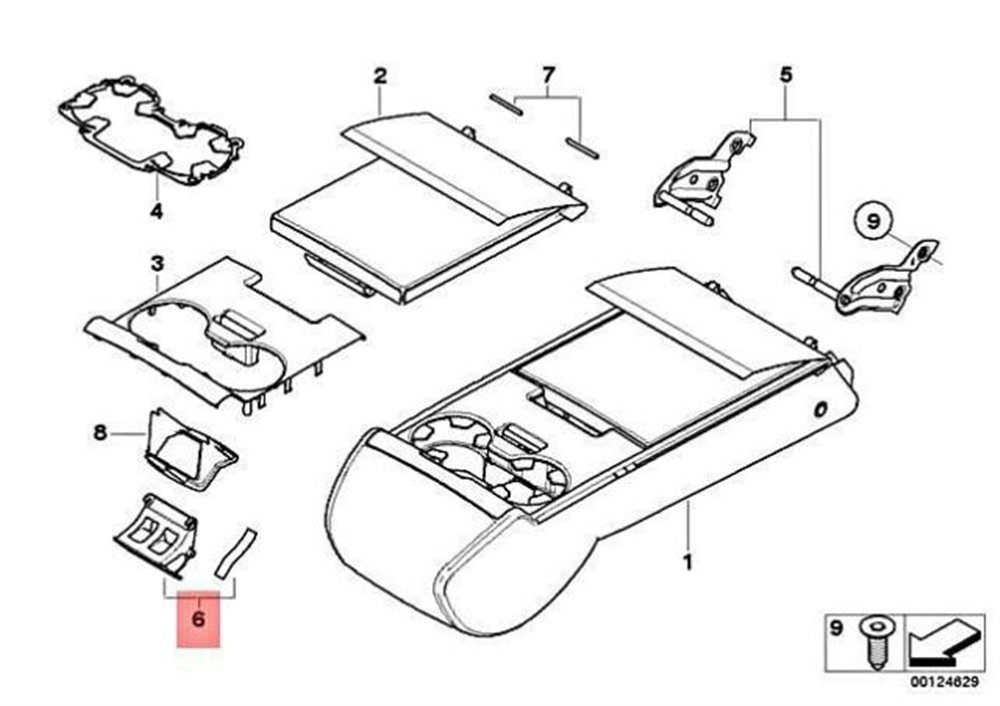 2
7
5
4
9
3
8
1
6
9
00124829