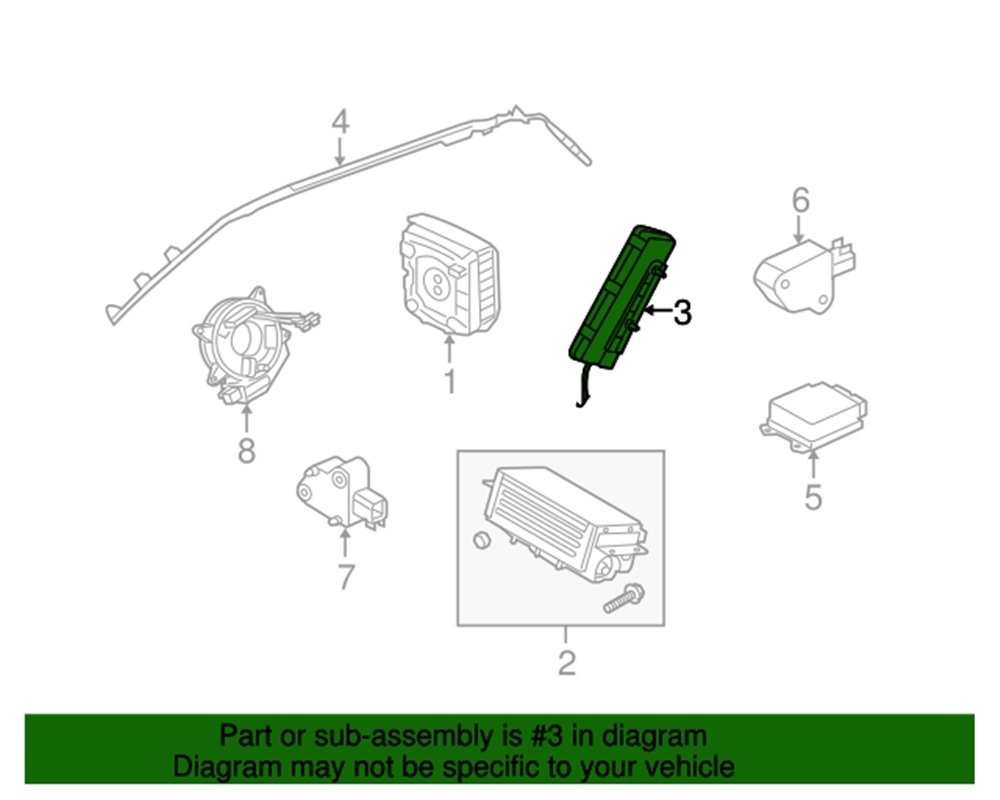 4

6

3

1

8

5

7

2

Part or sub-assembly is #3 in diagram
Diagram may not be specific to your vehicle